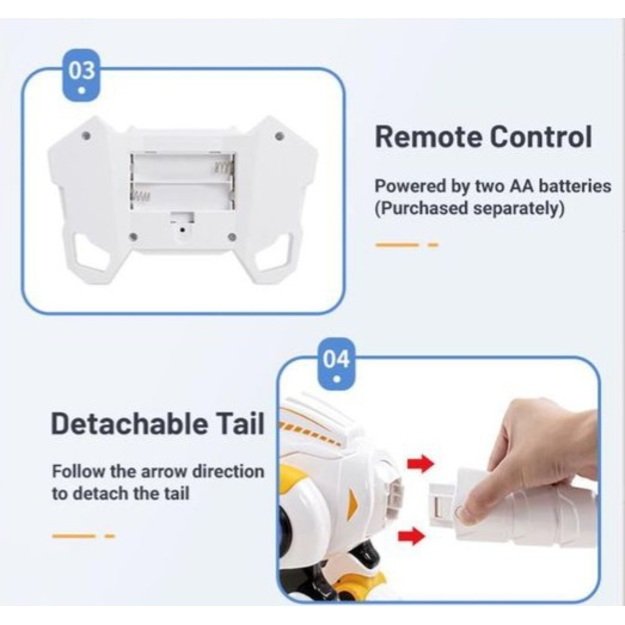 03

Remote Control

Powered by two AA batteries (Purchased separately)

04

Detachable Tail

Follow the arrow direction to detach the tail